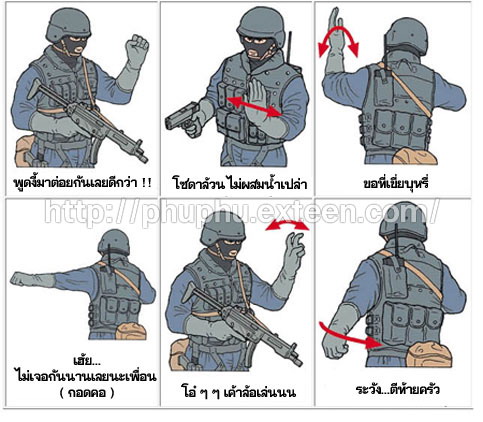 พูดงี้มาต่อยกันเลยดีกว่า !!

โซดาล้วน ไม่ผสมน้ำเปล่า

ขอที่เขี่ยบุหรี่

http://phuphu.exteen.com/

เฮ้ย...
ไม่เจอกันนานเลยนะเพื่อน
( กอดคอ )

โอ๋ ๆ ๆ เค้าล้อเล่นนน

ระวัง...ตีท้ายครัว